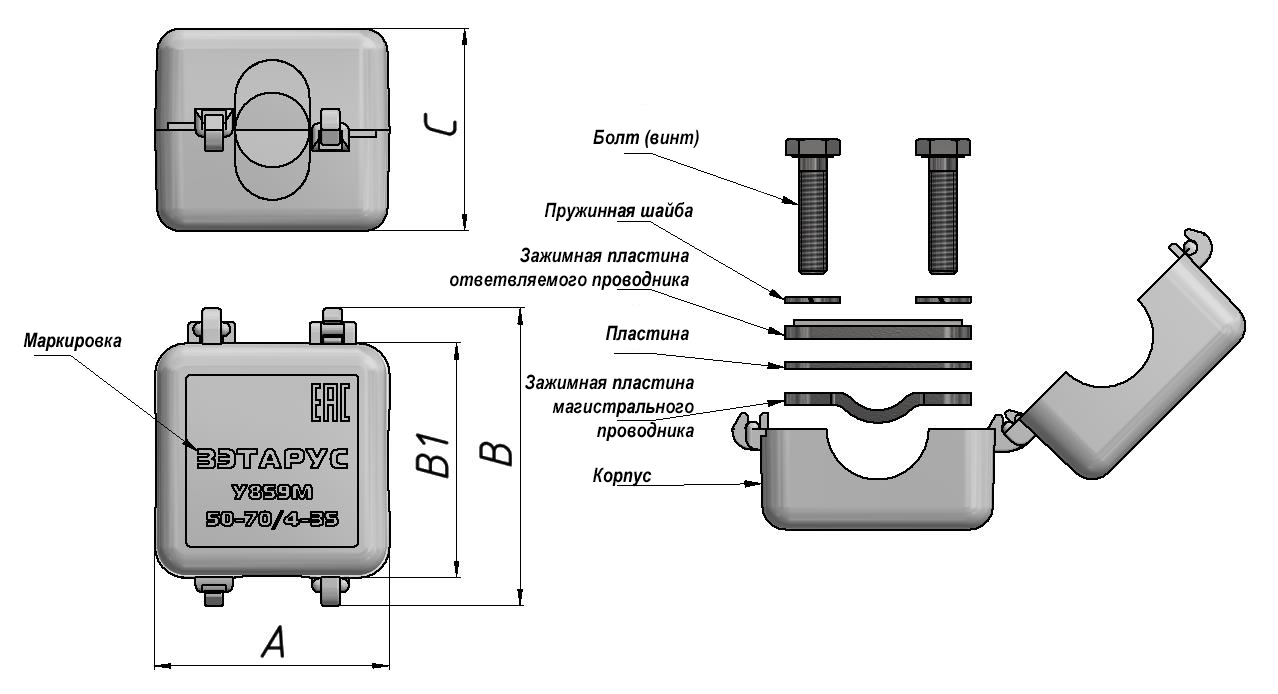 C

Маркировка

EAC

ЗЭТАРУС
У859М
50-70/4-35

B1

B

A

Болт (винт)

Пружинная шайба

Зажимная пластина ответвляемого проводника

Пластина

Зажимная пластина магистрального проводника

Корпус